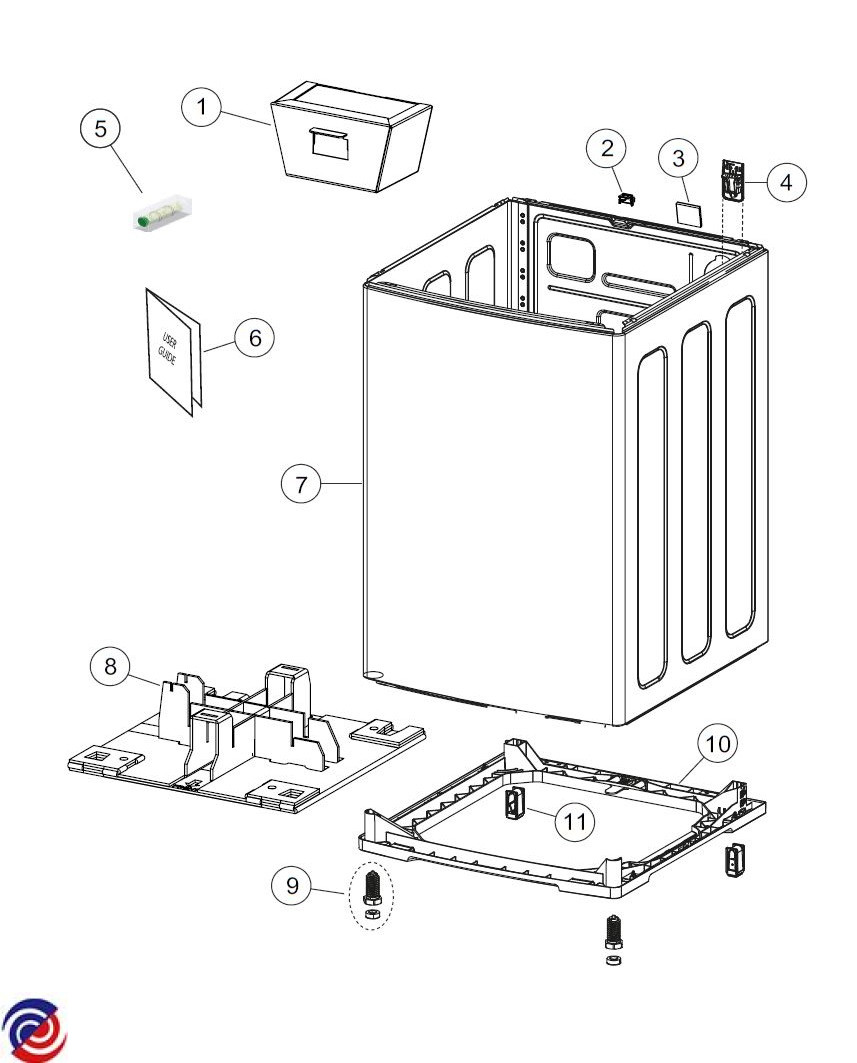 1
5
2
3
4
USER GUIDE
6
7
8
10
11
9